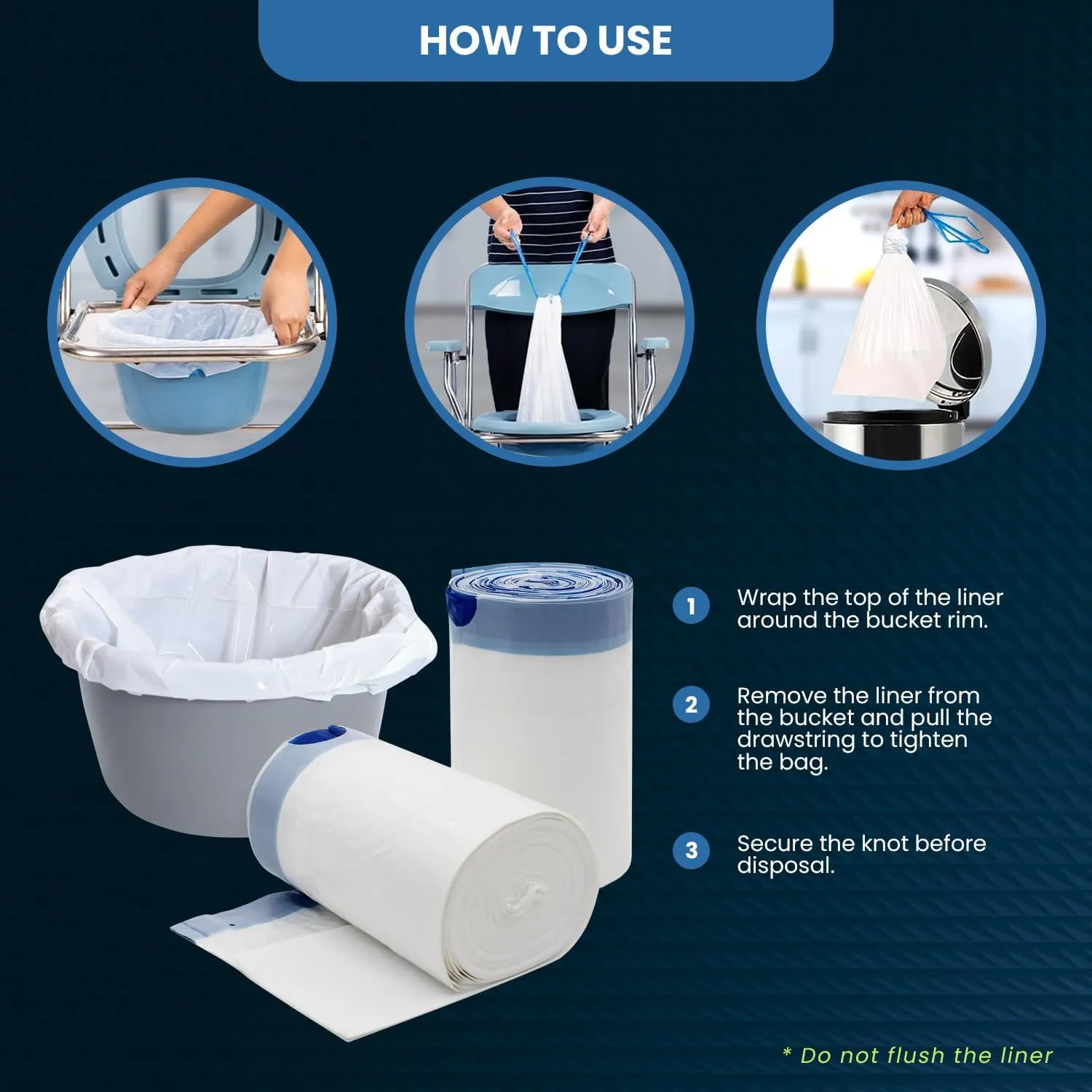 HOW TO USE

1 Wrap the top of the liner around the bucket rim.

2 Remove the liner from the bucket and pull the drawstring to tighten the bag.

3 Secure the knot before disposal.

* Do not flush the liner